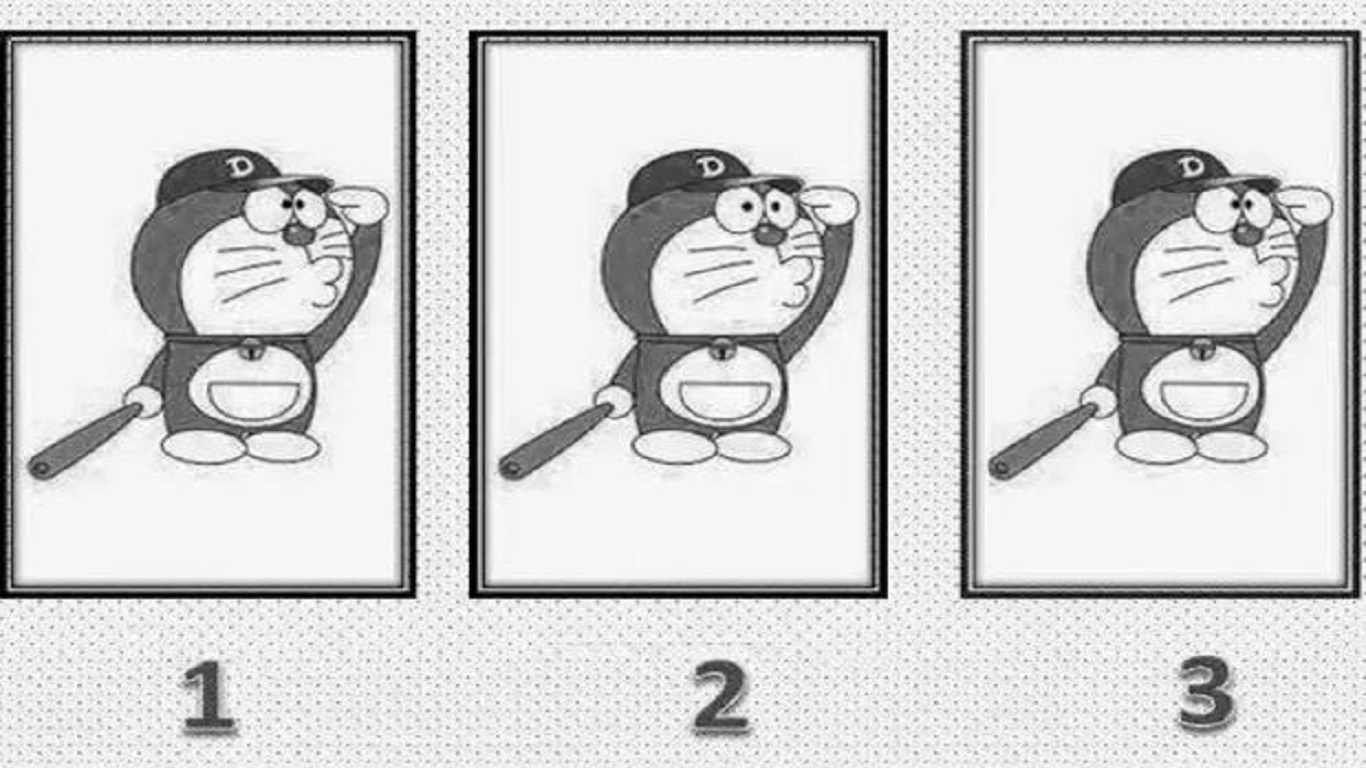 D
D
D
1
2
3